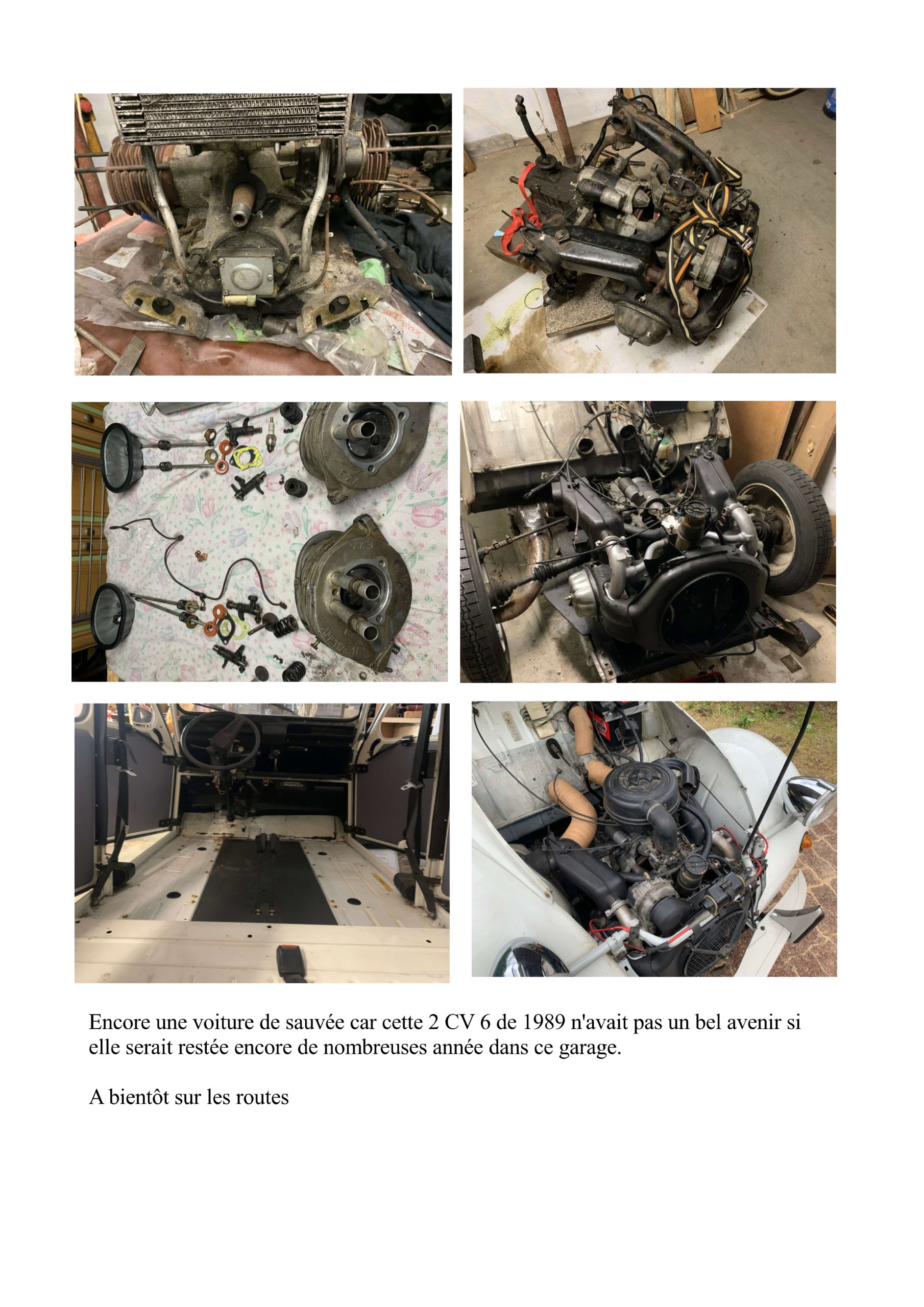 Encore une voiture de sauvée car cette 2 CV 6 de 1989 n'avait pas un bel avenir si elle serait restée encore de nombreuses année dans ce garage.

A bientôt sur les routes